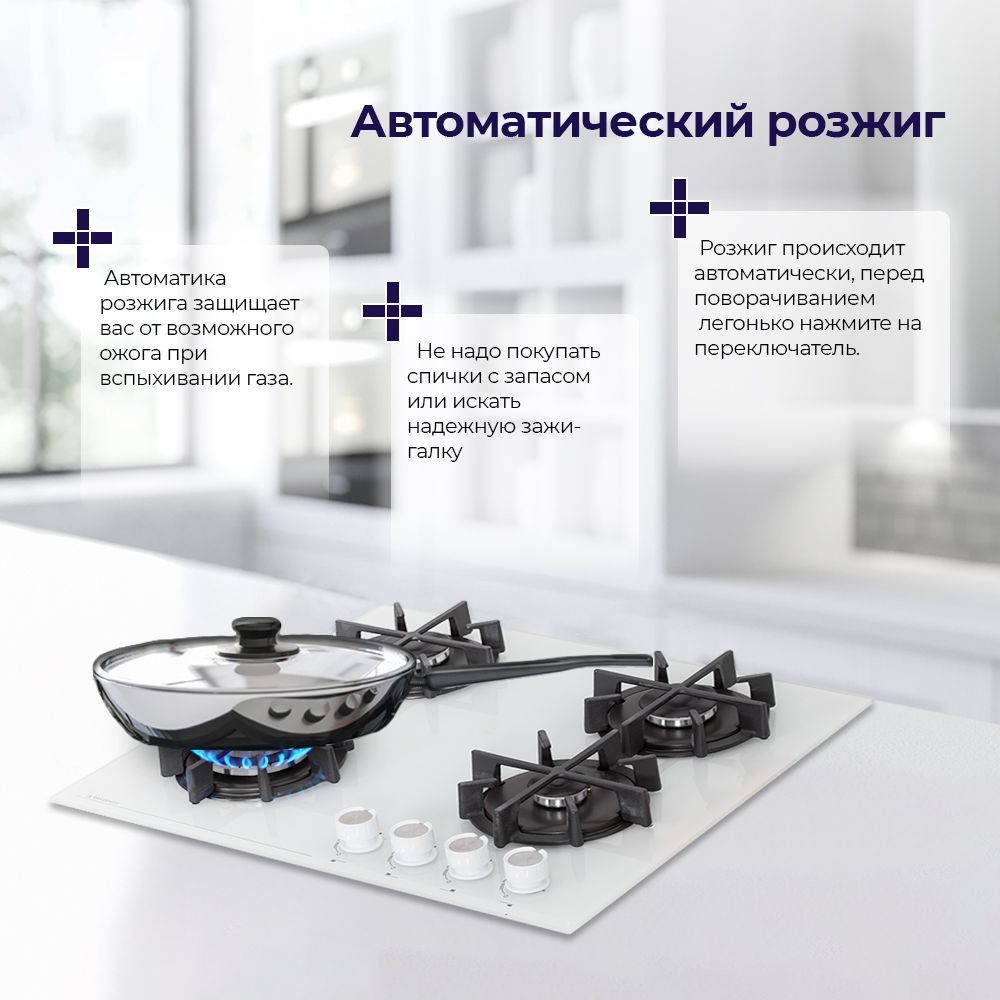 Автоматический розжиг

Автоматика розжига защищает вас от возможного ожога при вспыхивании газа.

Не надо покупать спички с запасом или искать надежную зажигалку

Розжиг происходит автоматически, перед поворачиванием легонько нажмите на переключатель.